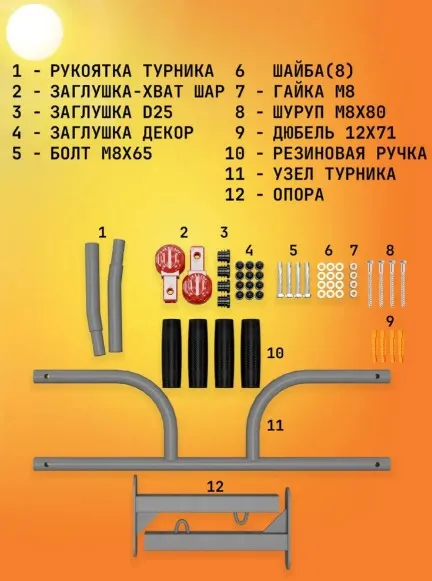 1 - РУКОЯТКА ТУРНИКА
2 - ЗАГЛУШКА-ХВАТ ШАР
3 - ЗАГЛУШКА D25
4 - ЗАГЛУШКА ДЕКОР
5 - БОЛТ М8Х65

6 ШАЙБА(8)
7 - ГАЙКА М8
8 - ШУРУП М8Х80
9 - ДЮБЕЛЬ 12Х71
10 - РЕЗИНОВАЯ РУЧКА
11 - УЗЕЛ ТУРНИКА
12 - ОПОРА

1
2
3
4
5
6
7
8
9
10
11
12