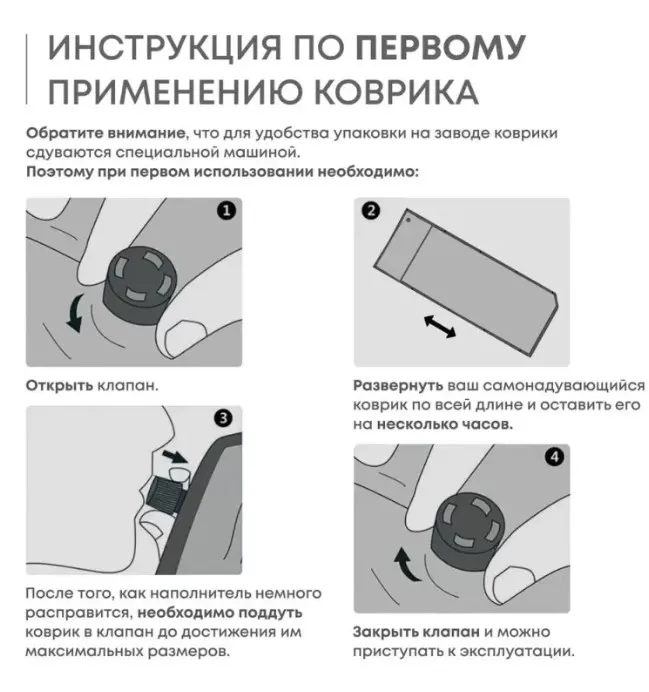 ИНСТРУКЦИЯ ПО ПЕРВОМУ ПРИМЕНЕНИЮ КОВРИКА

Обратите внимание, что для удобства упаковки на заводе коврики сдуваются специальной машиной.
Поэтому при первом использовании необходимо:

1

Открыть клапан.

2

Развернуть ваш самонадувающийся коврик по всей длине и оставить его на несколько часов.

3

После того, как наполнитель немного расправится, необходимо поддуть коврик в клапан до достижения им максимальных размеров.

4

Закрыть клапан и можно приступать к эксплуатации.