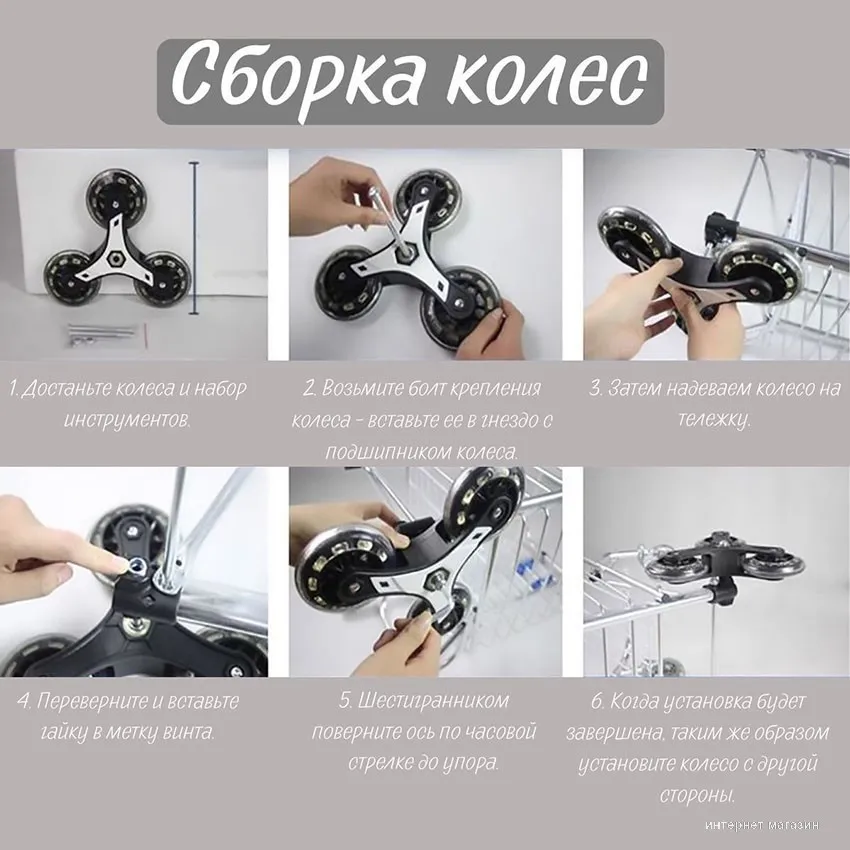 Сборка колес

1. Достаньте колеса и набор инструментов.

2. Возьмите болт крепления колеса - вставьте ее в гнездо с подшипником колеса.

3. Затем надеваем колесо на тележку.

4. Переверните и вставьте гайку в метку винта.

5. Шестигранником поверните ось по часовой стрелке до упора.

6. Когда установка будет завершена, таким же образом установите колесо с другой стороны.

интернет магазин